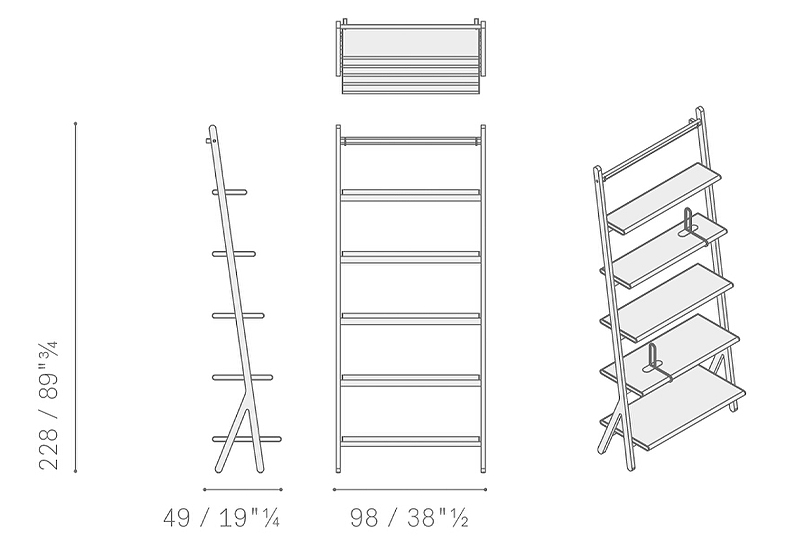 228 / 89"¾

49 / 19"¼

98 / 38"½